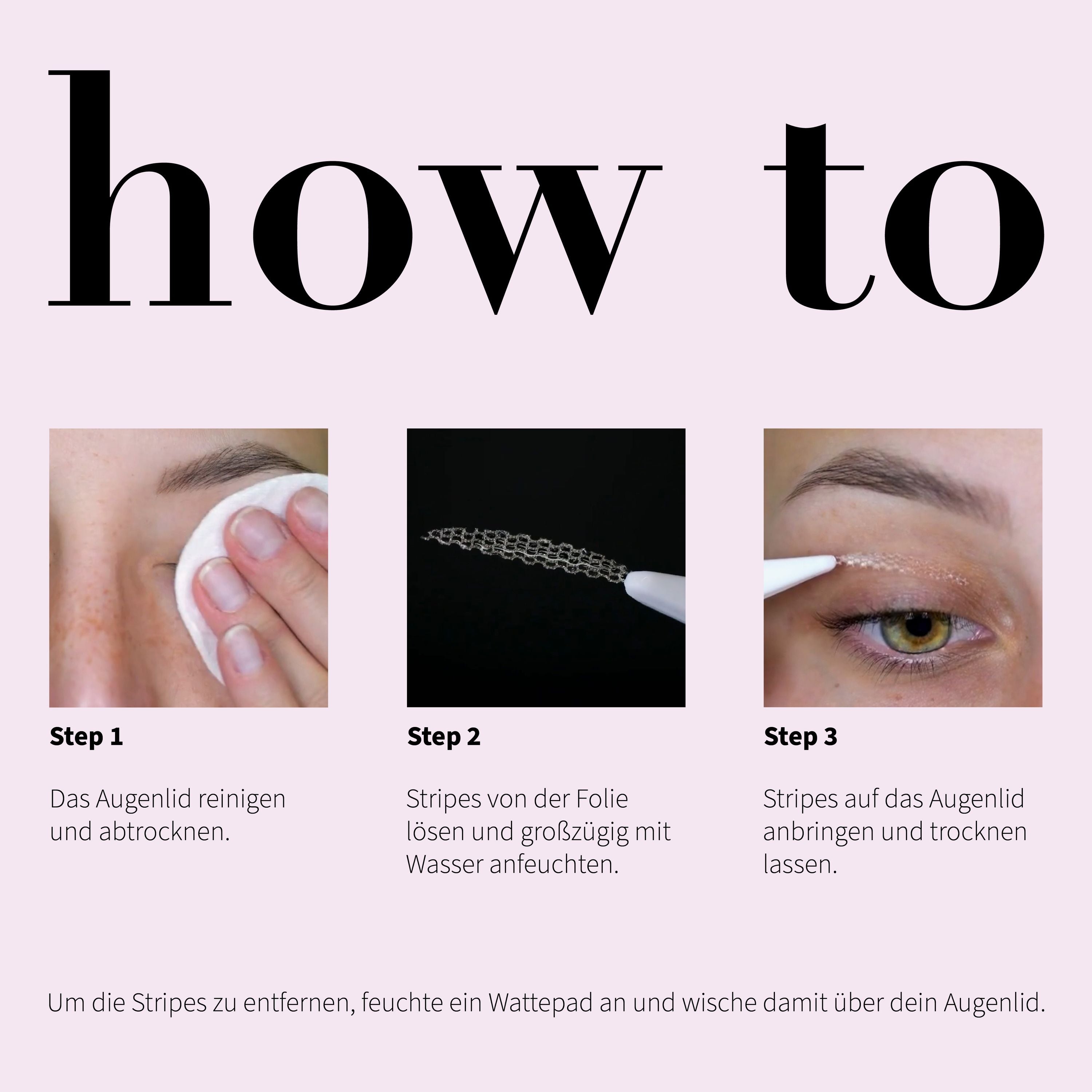 how to

Step 1

Das Augenlid reinigen und abtrocknen.

Step 2

Stripes von der Folie lösen und großzügig mit Wasser anfeuchten.

Step 3

Stripes auf das Augenlid anbringen und trocknen lassen.

Um die Stripes zu entfernen, feuchte ein Wattepad an und wische damit über dein Augenlid.